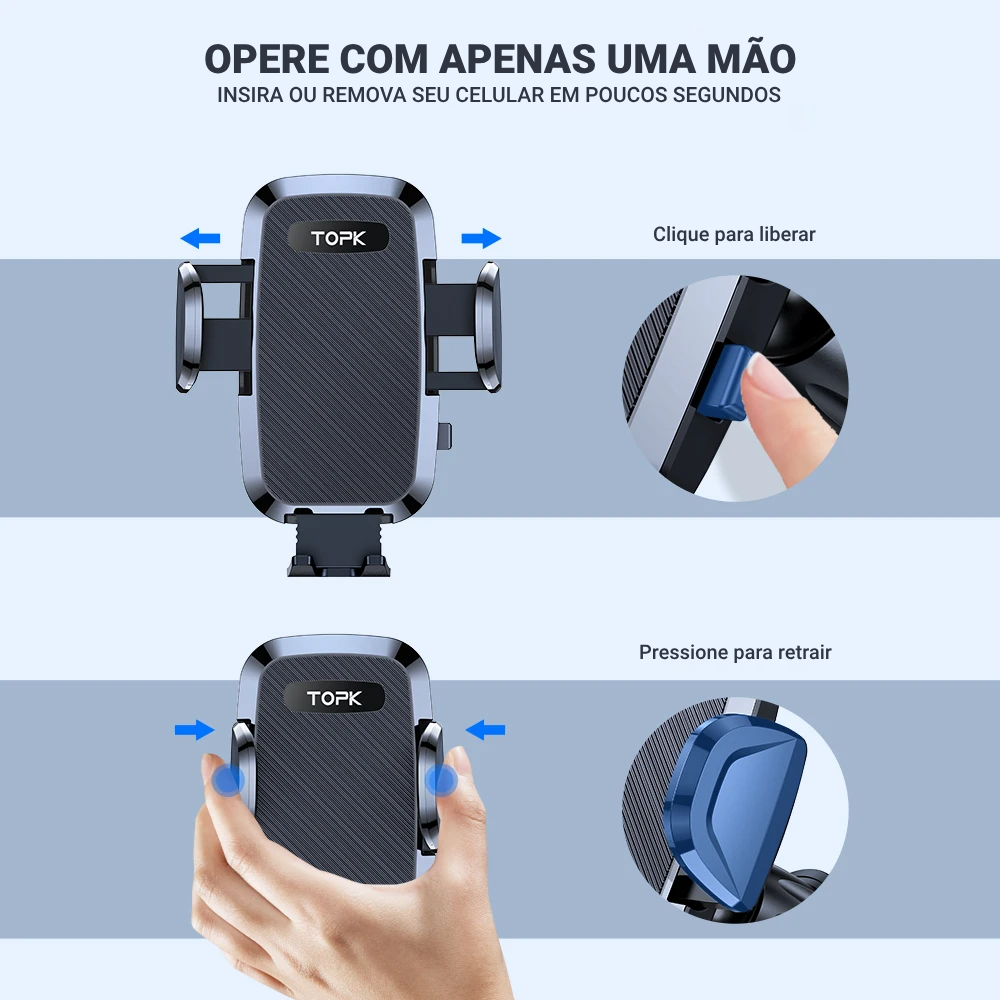 OPERE COM APENAS UMA MÃO
INSIRA OU REMOVA SEU CELULAR EM POUCOS SEGUNDOS

TOPK

Clique para liberar

TOPK

Pressione para retrair