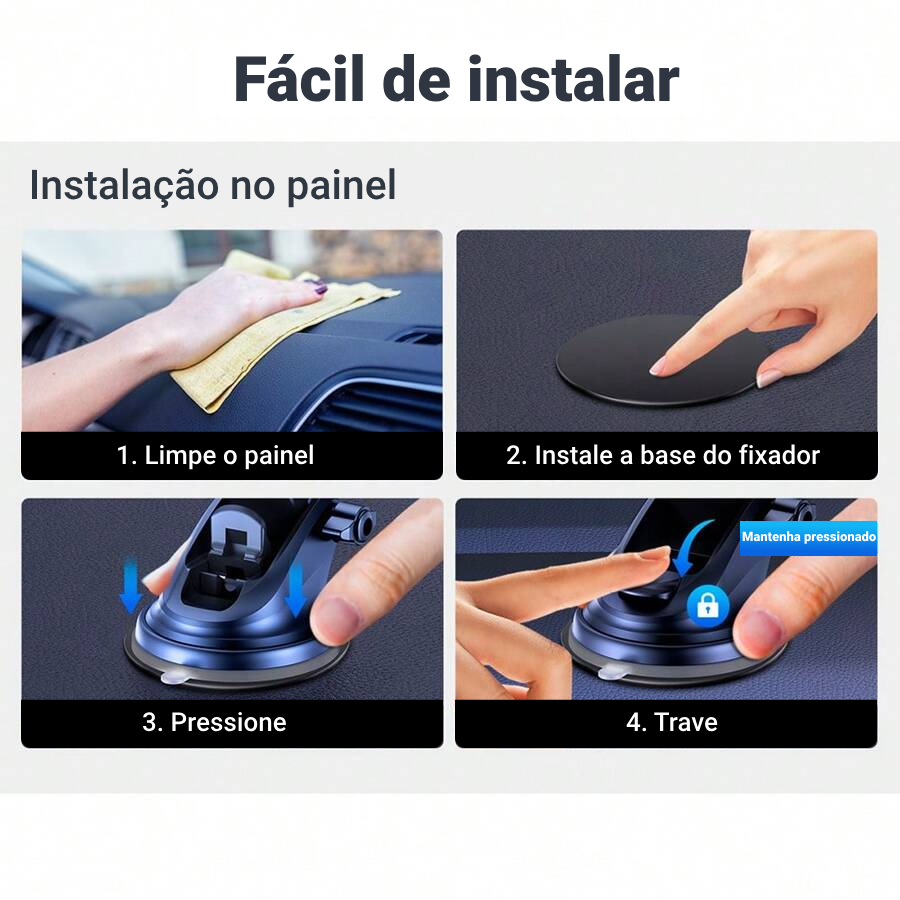 Fácil de instalar

Instalação no painel

1. Limpe o painel

2. Instale a base do fixador

3. Pressione

Mantenha pressionado

4. Trave